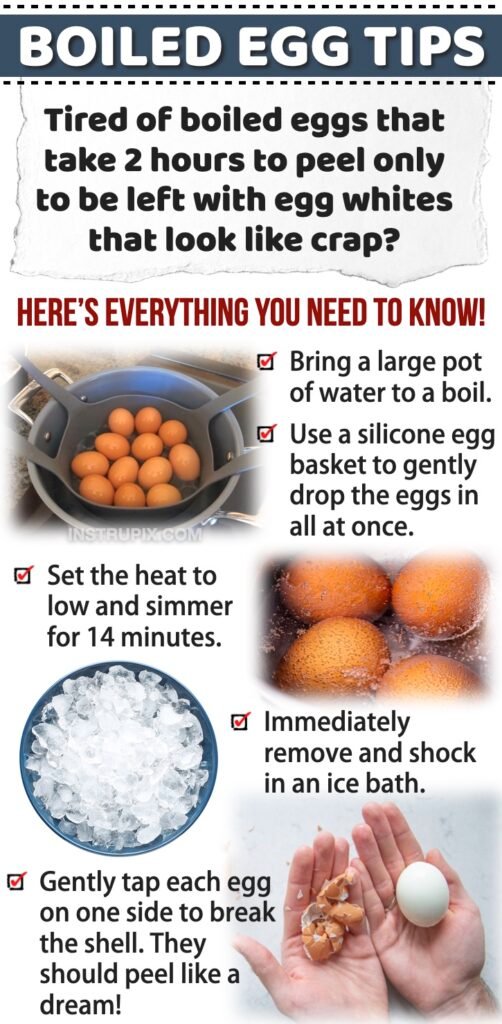 BOILED EGG TIPS

Tired of boiled eggs that take 2 hours to peel only to be left with egg whites that look like crap?

HERE'S EVERYTHING YOU NEED TO KNOW!

☑ Bring a large pot of water to a boil.

☑ Use a silicone egg basket to gently drop the eggs in all at once.

INSTRUPIX.COM

☑ Set the heat to low and simmer for 14 minutes.

☑ Immediately remove and shock in an ice bath.

☑ Gently tap each egg on one side to break the shell. They should peel like a dream!